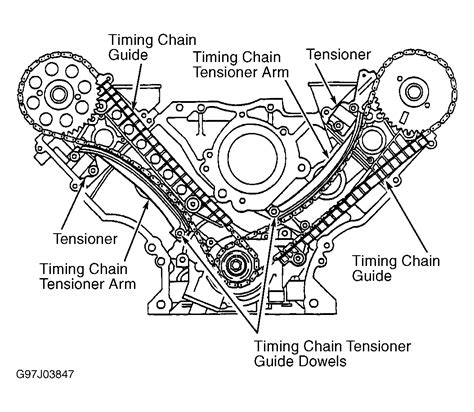 Timing Chain Guide

Timing Chain Tensioner Arm

Tensioner

Tensioner

Timing Chain Tensioner Arm

Timing Chain Guide

Timing Chain Tensioner Guide Dowels

G97J03847